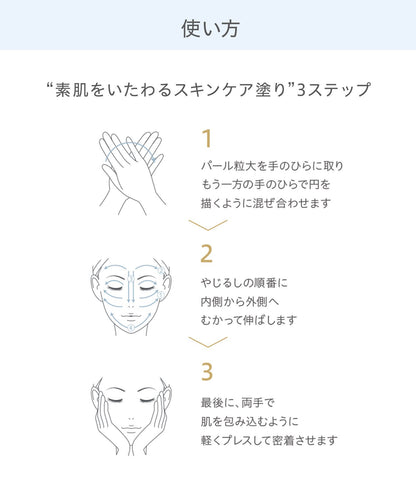 使い方

“素肌をいたわるスキンケア塗り”3ステップ

1

パール粒大を手のひらに取り
もう一方の手のひらで円を
描くように混ぜ合わせます

2

やじるしの順番に
内側から外側へ
むかって伸ばします

3

最後に、両手で
肌を包み込むように
軽くプレスして密着させます